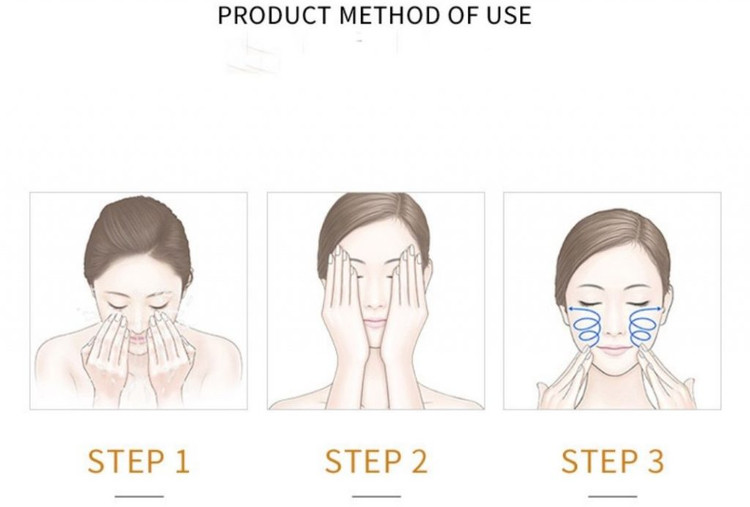 PRODUCT METHOD OF USE

STEP 1

STEP 2

STEP 3